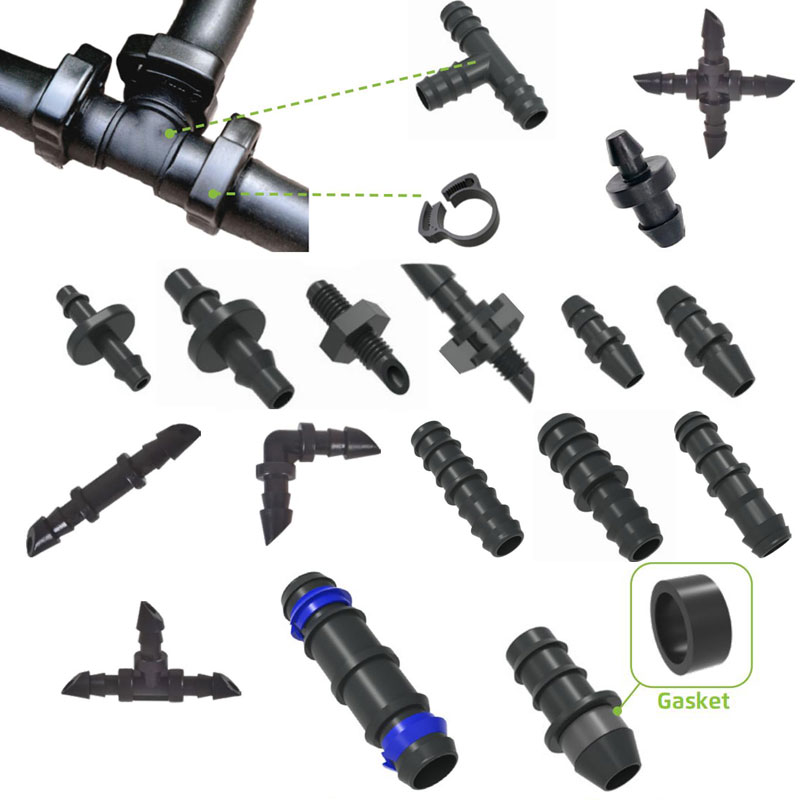 Gasket